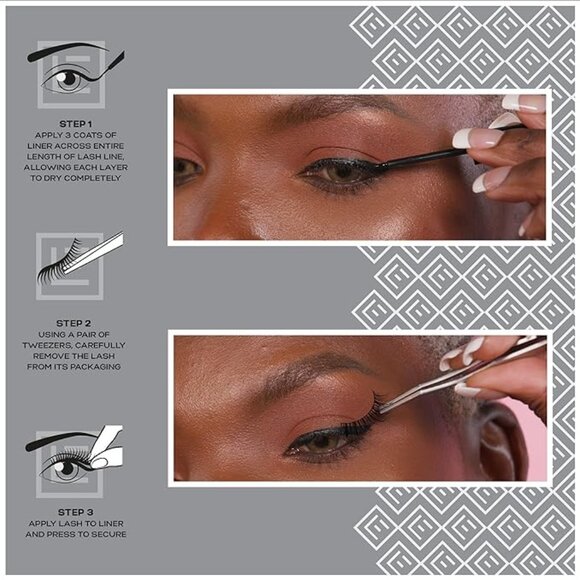 STEP 1
APPLY 3 COATS OF LINER ACROSS ENTIRE LENGTH OF LASH LINE, ALLOWING EACH LAYER TO DRY COMPLETELY

STEP 2
USING A PAIR OF TWEEZERS, CAREFULLY REMOVE THE LASH FROM ITS PACKAGING

STEP 3
APPLY LASH TO LINER AND PRESS TO SECURE